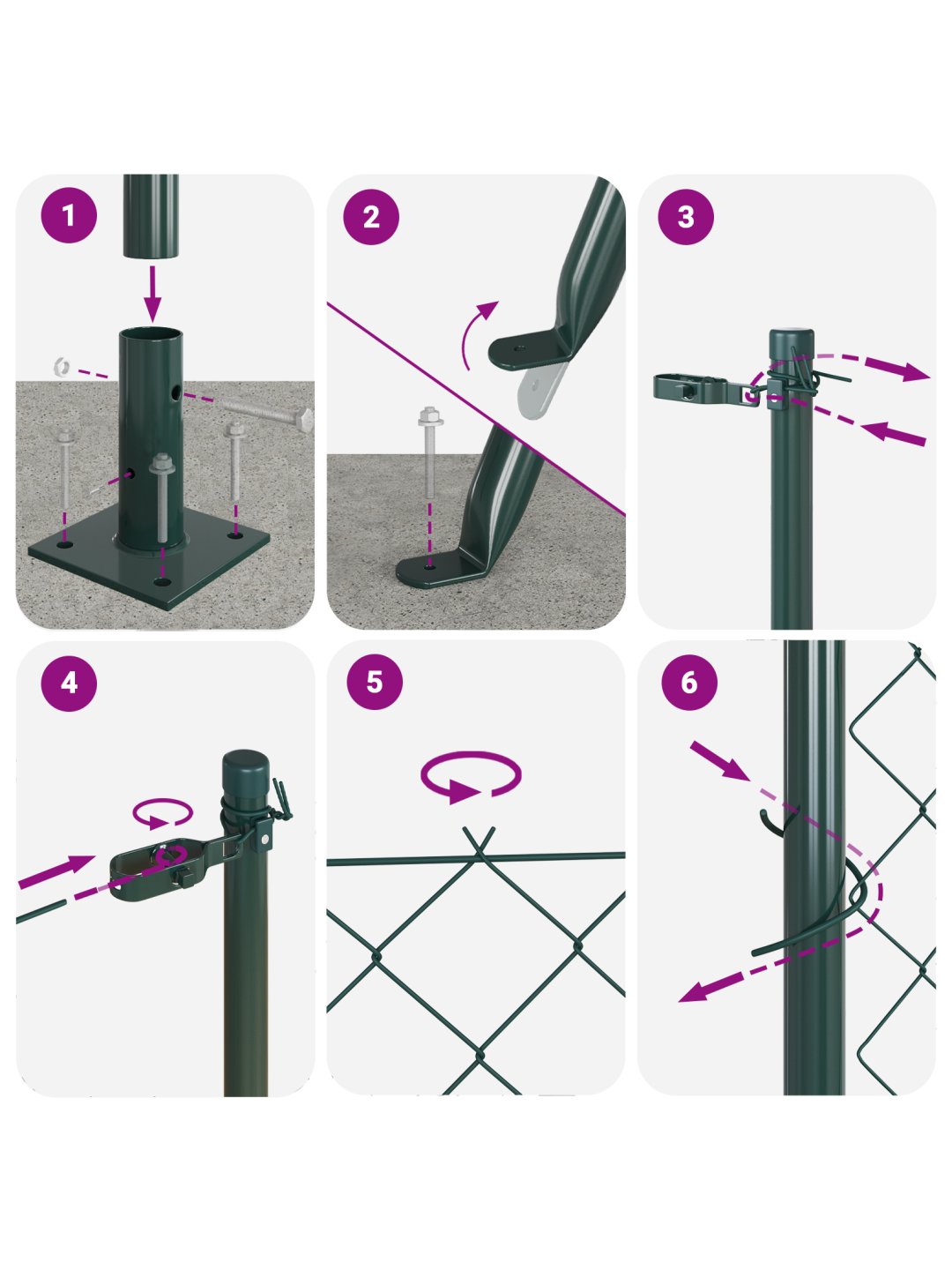 1

2

3

4

5

6