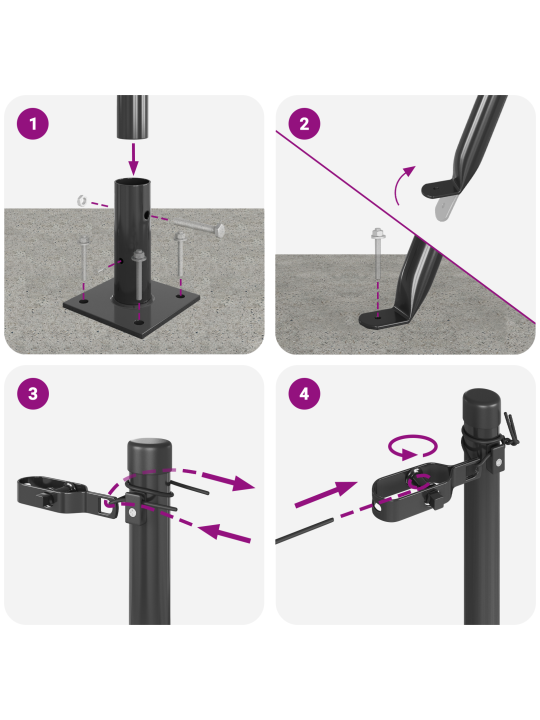 1

2

3

4