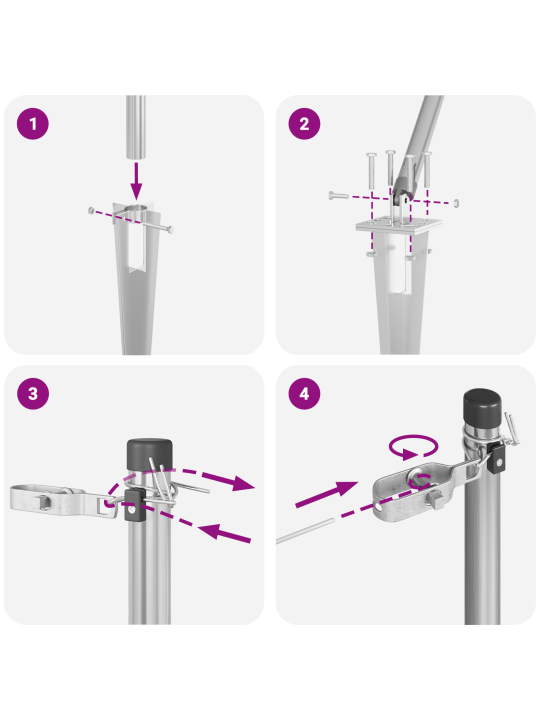 1

2

3

4