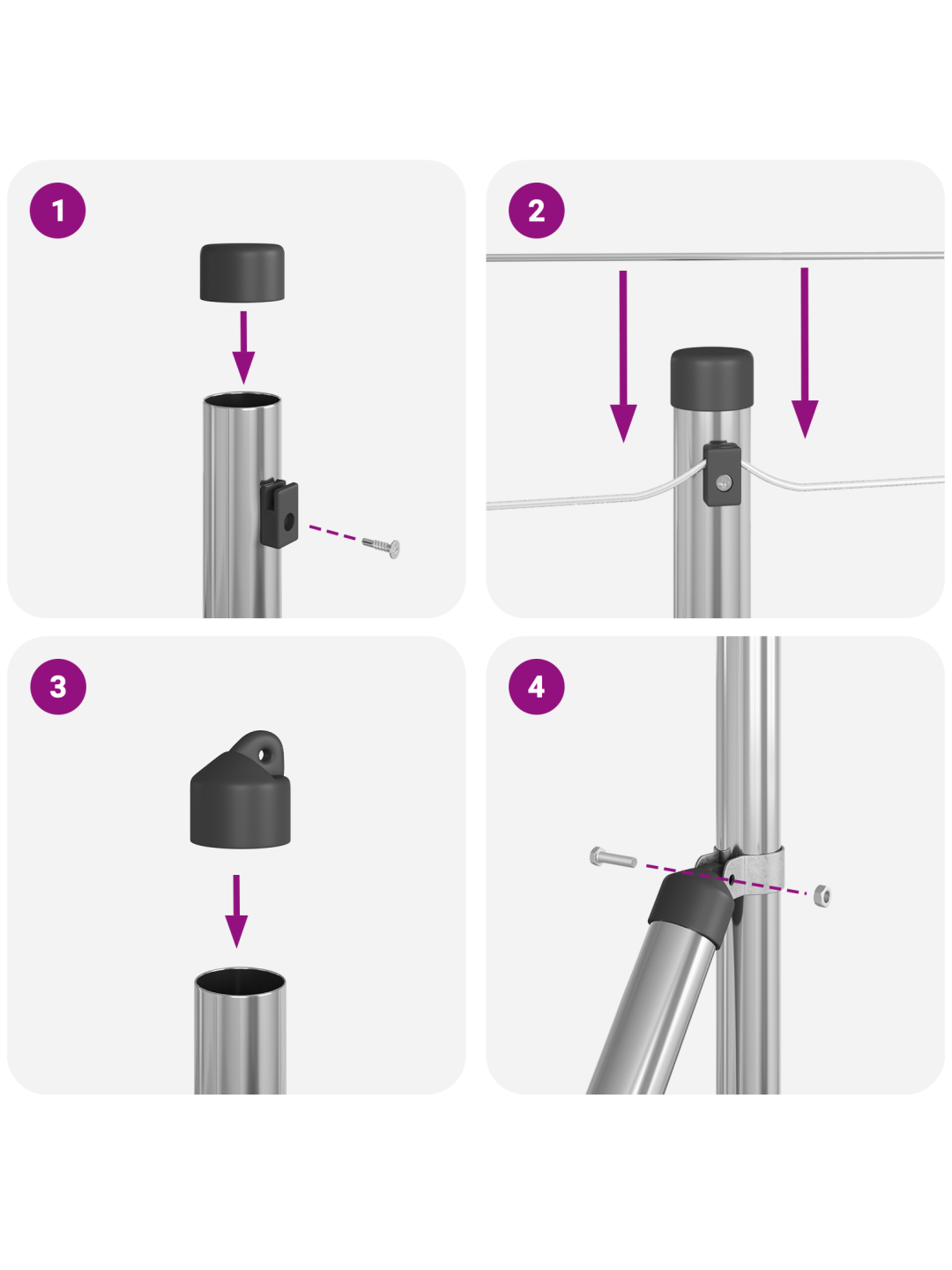 1

2

3

4