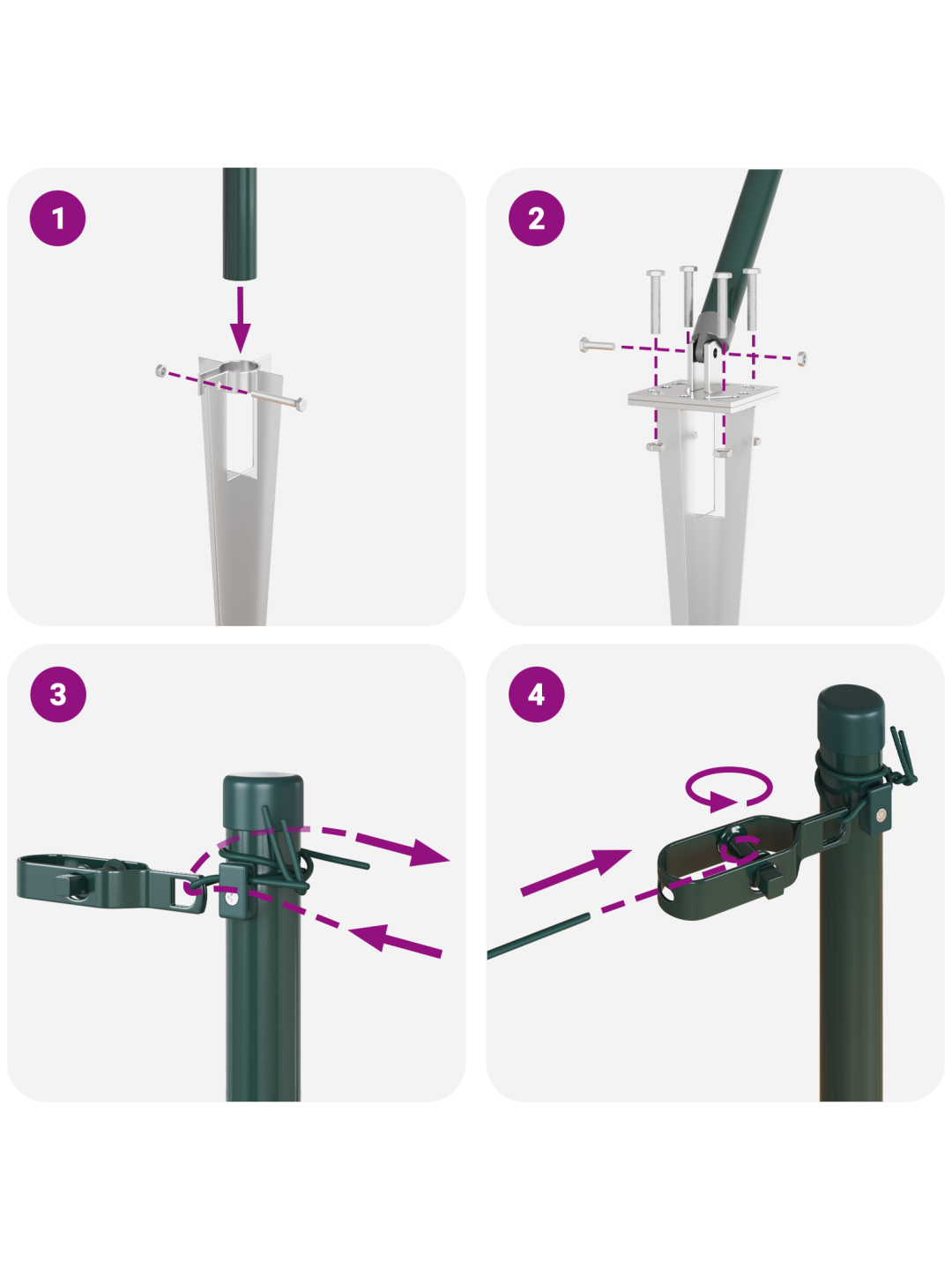 1

2

3

4