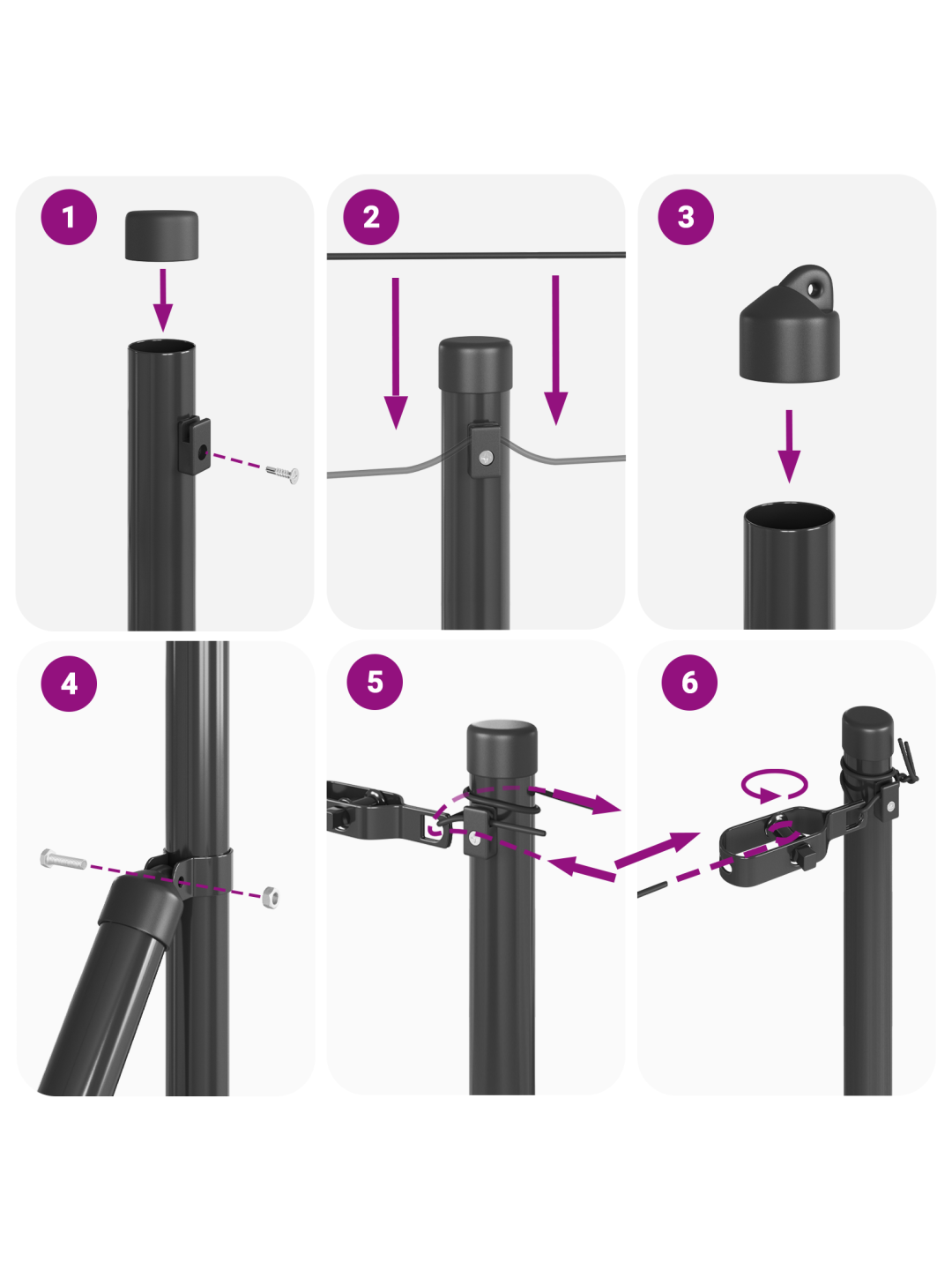 1
2
3
4
5
6