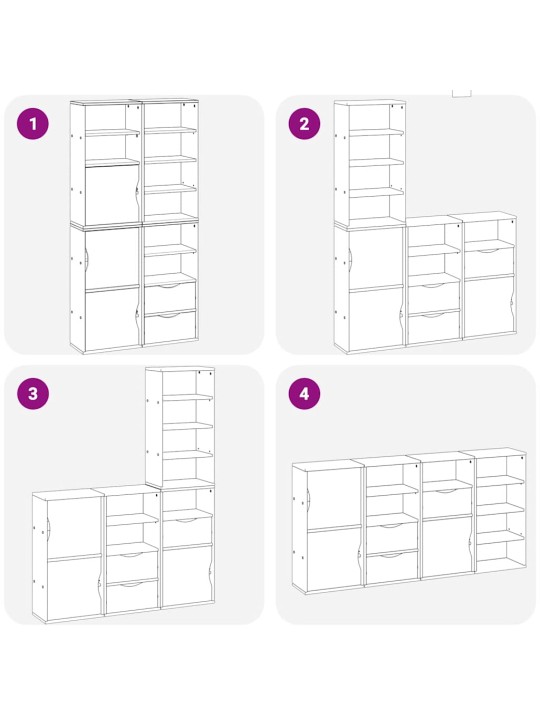 1

2

3

4