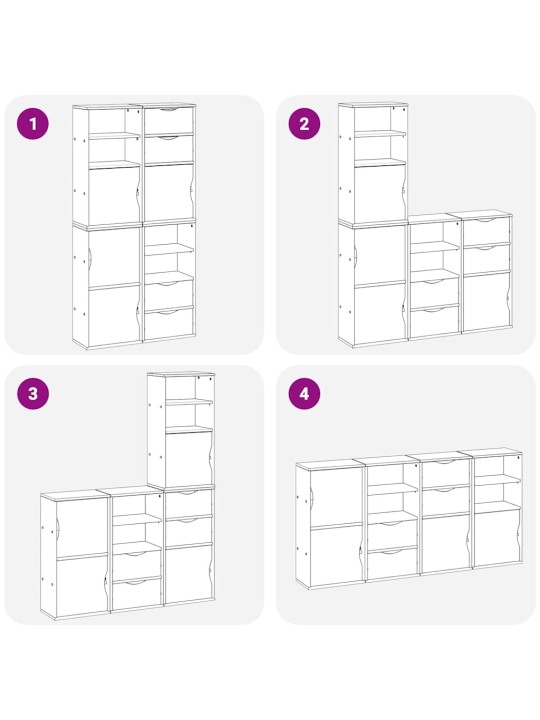 1

2

3

4