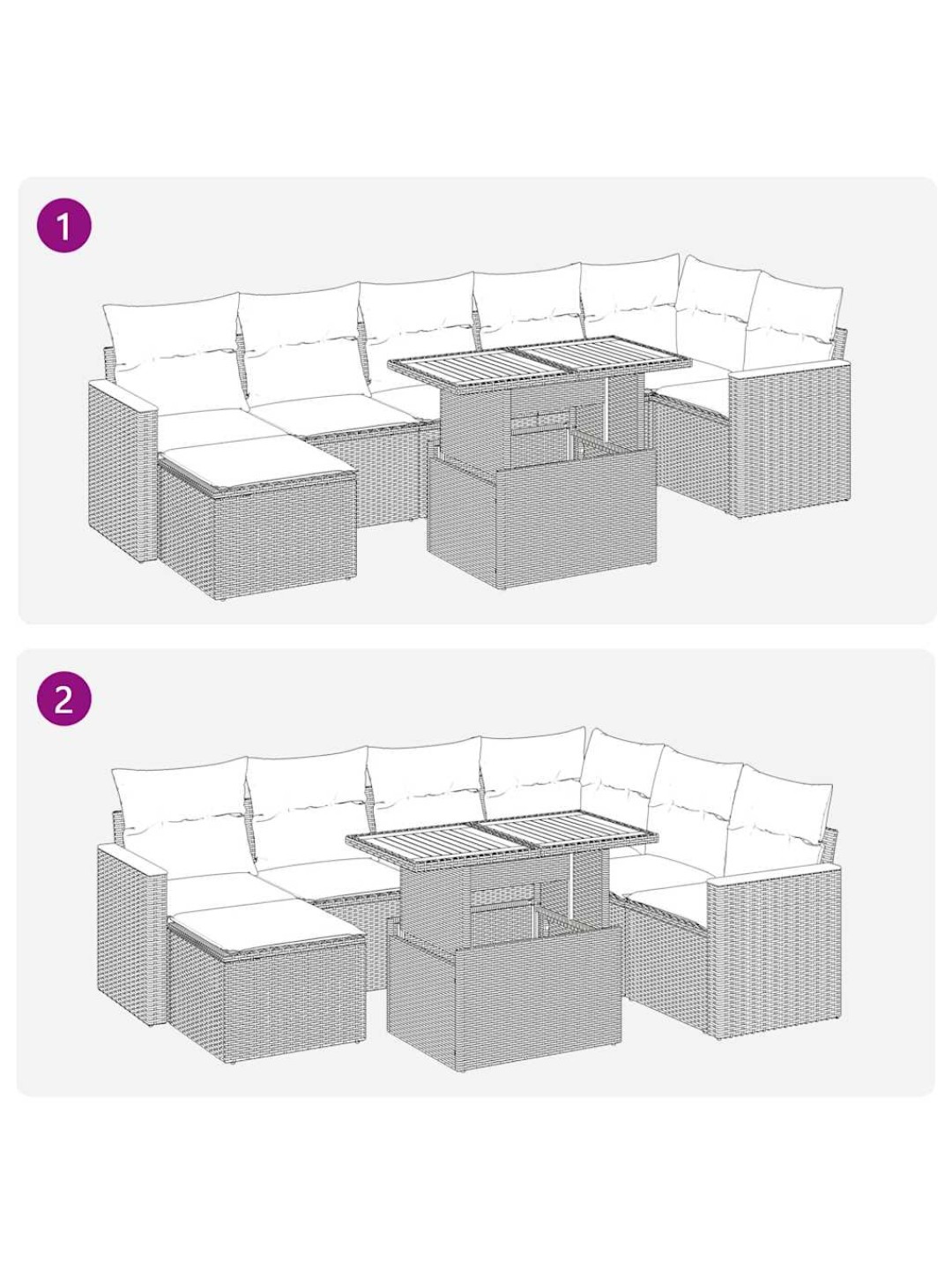 1

2