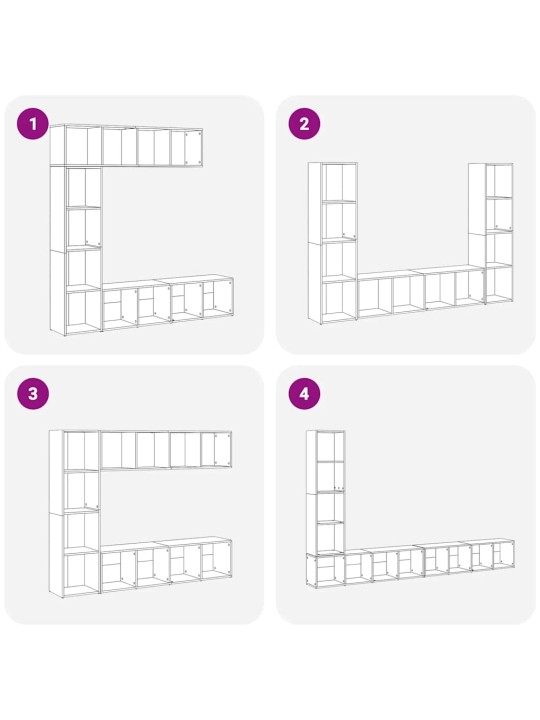 1

2

3

4