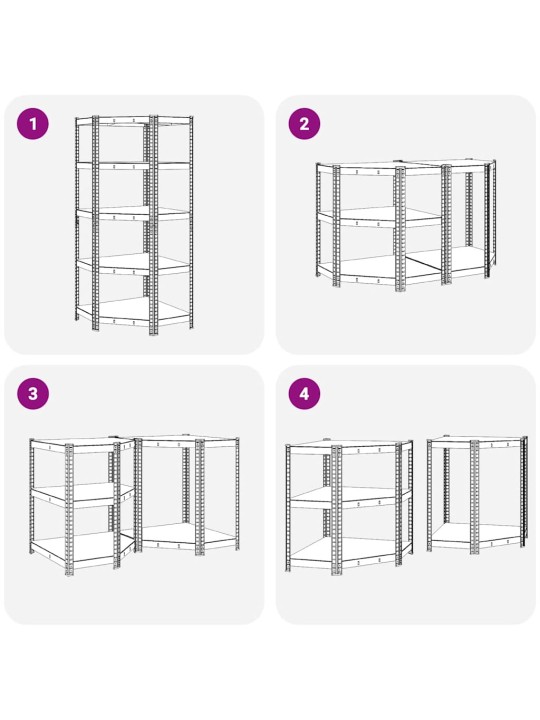 1

2

3

4