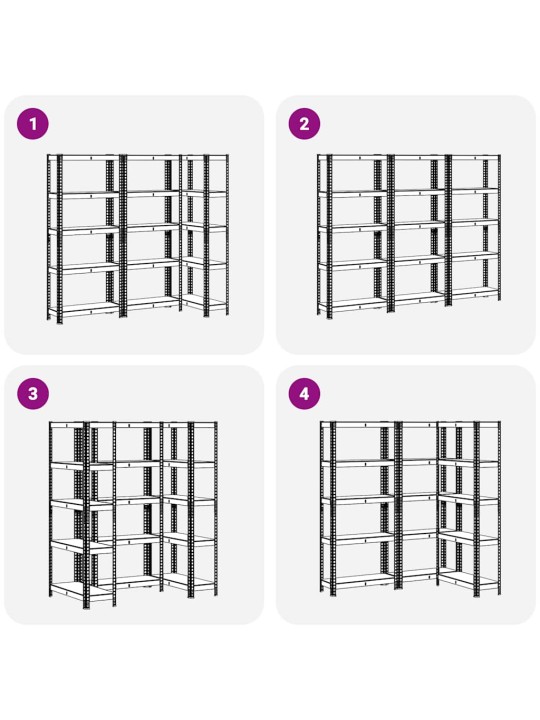 1

2

3

4