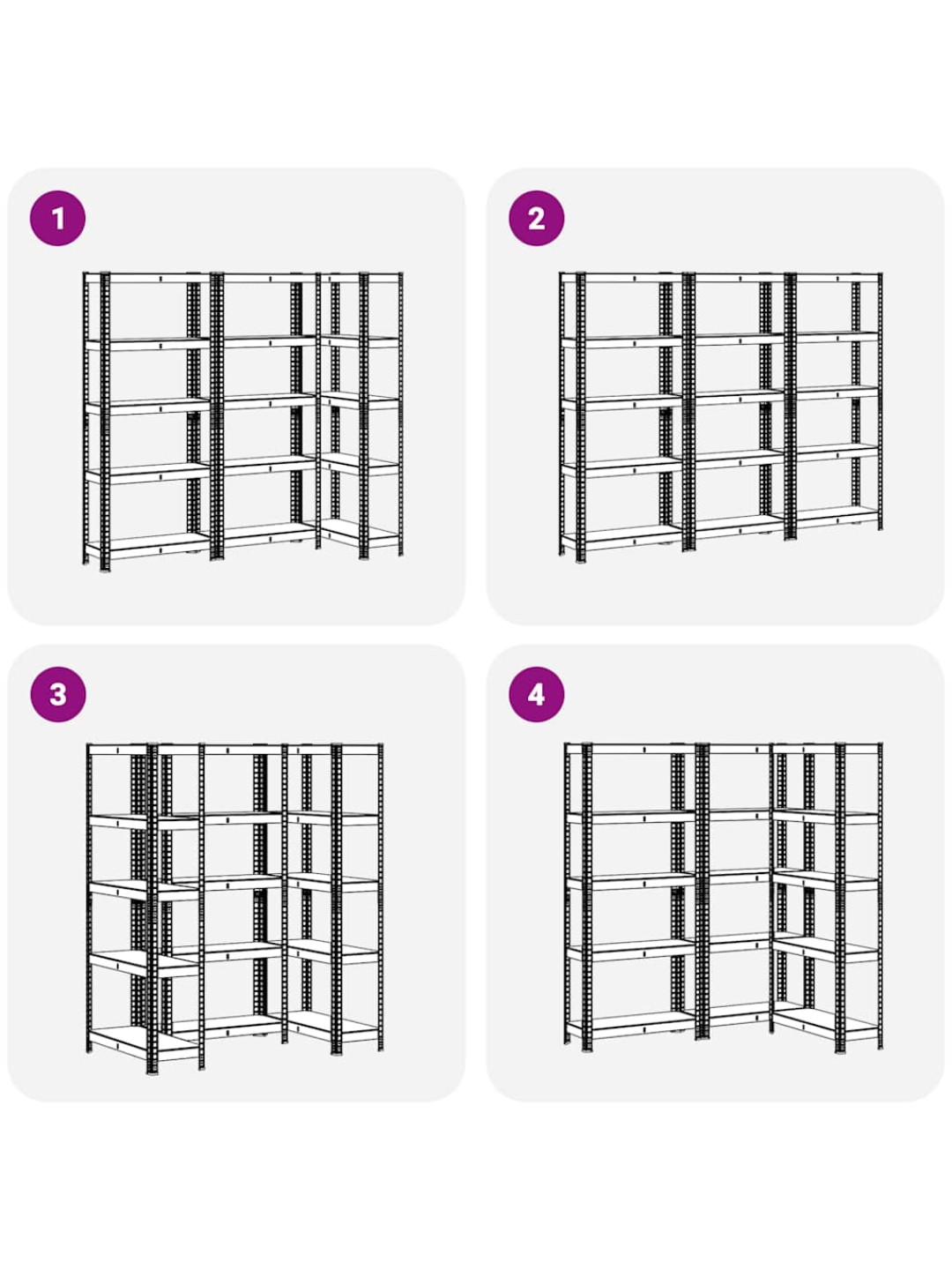 1

2

3

4