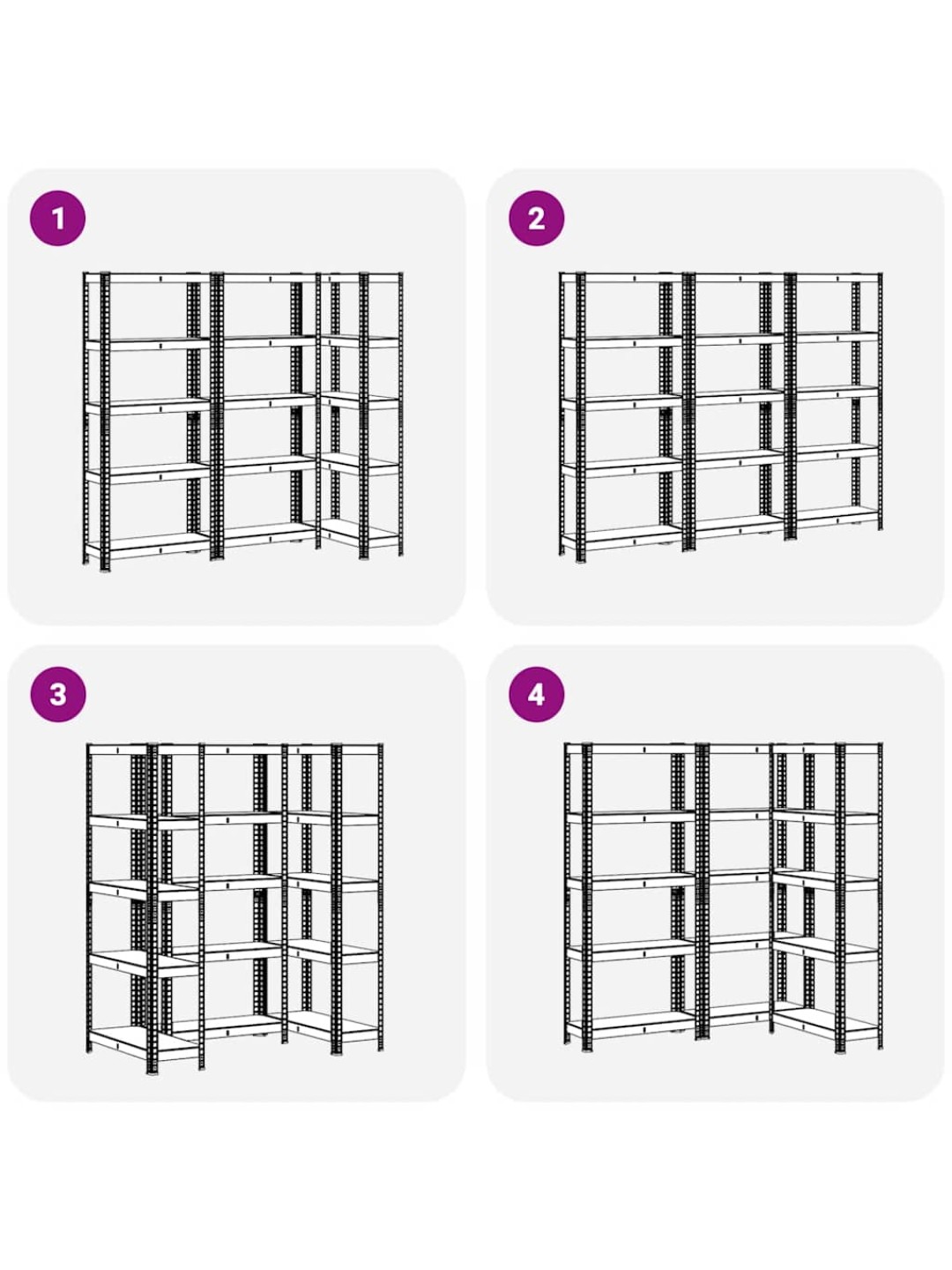 1

2

3

4