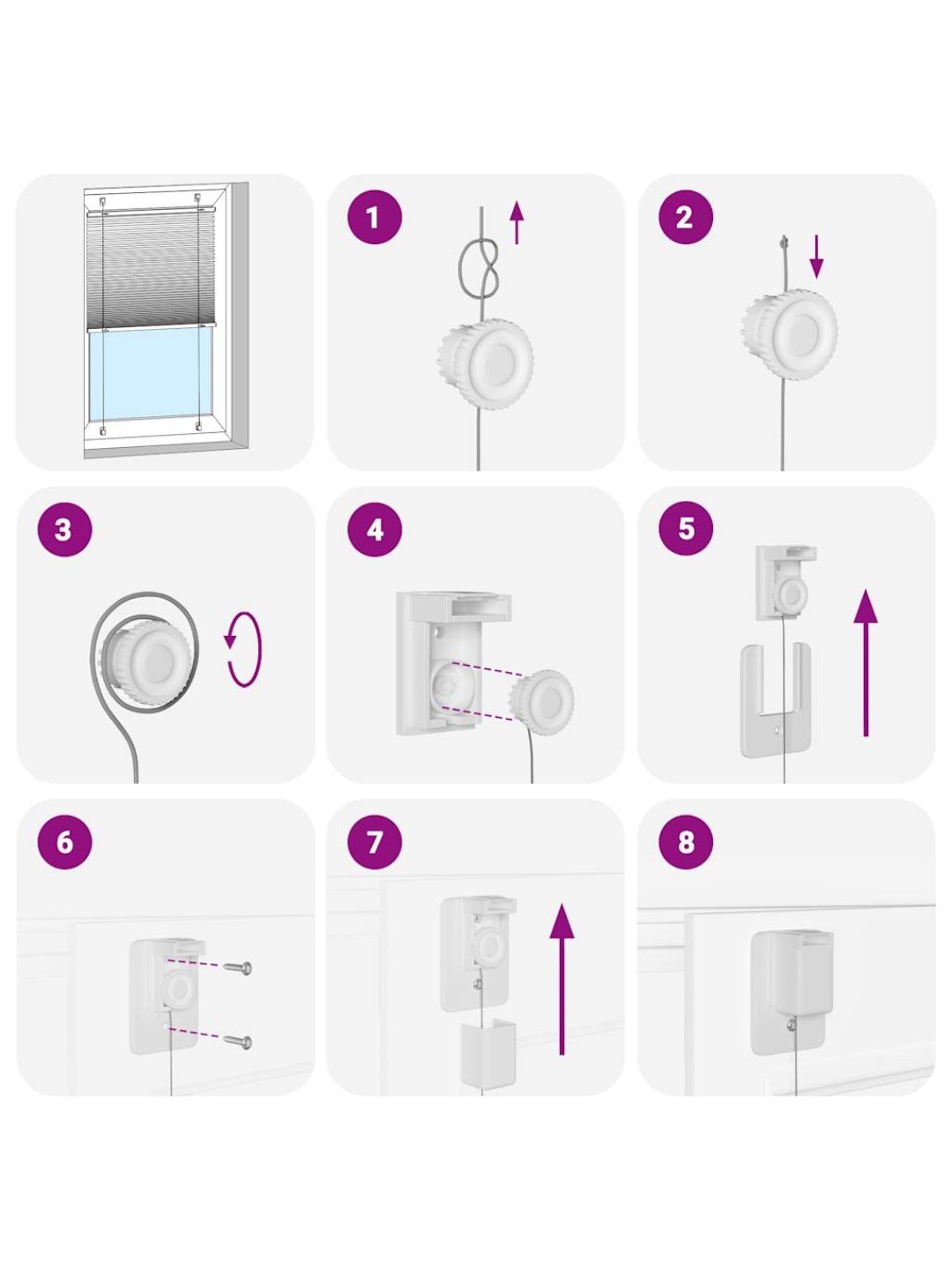 1

2

3

4

5

6

7

8