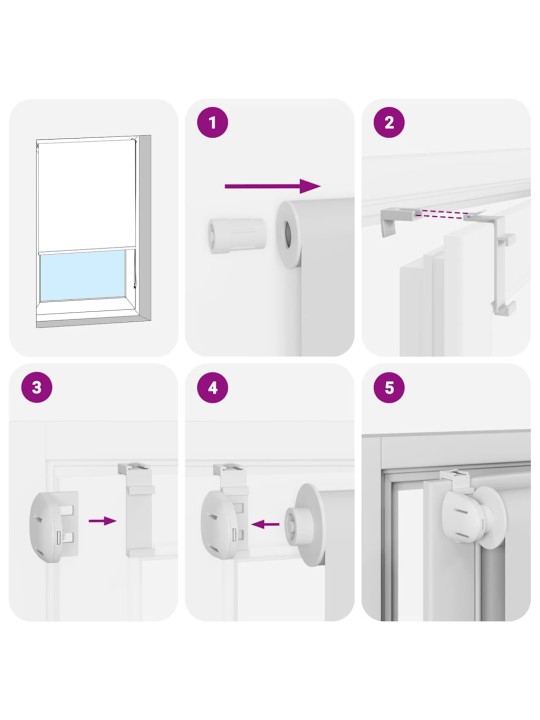 1

2

3

4

5