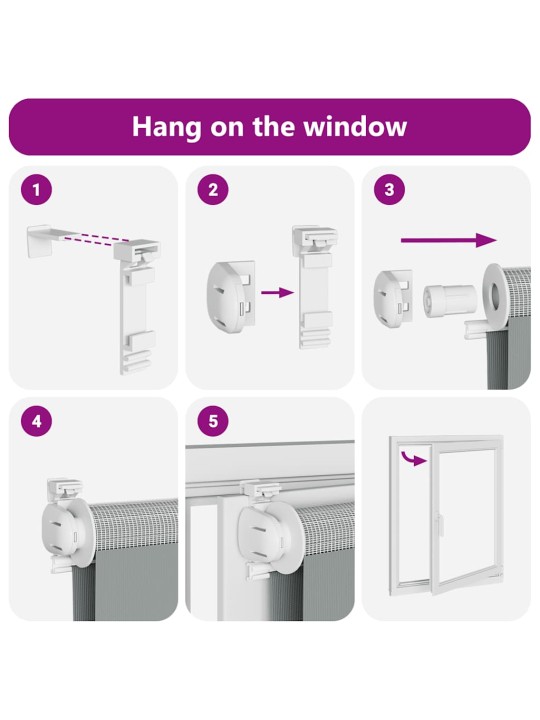 Hang on the window

1

2

3

4

5