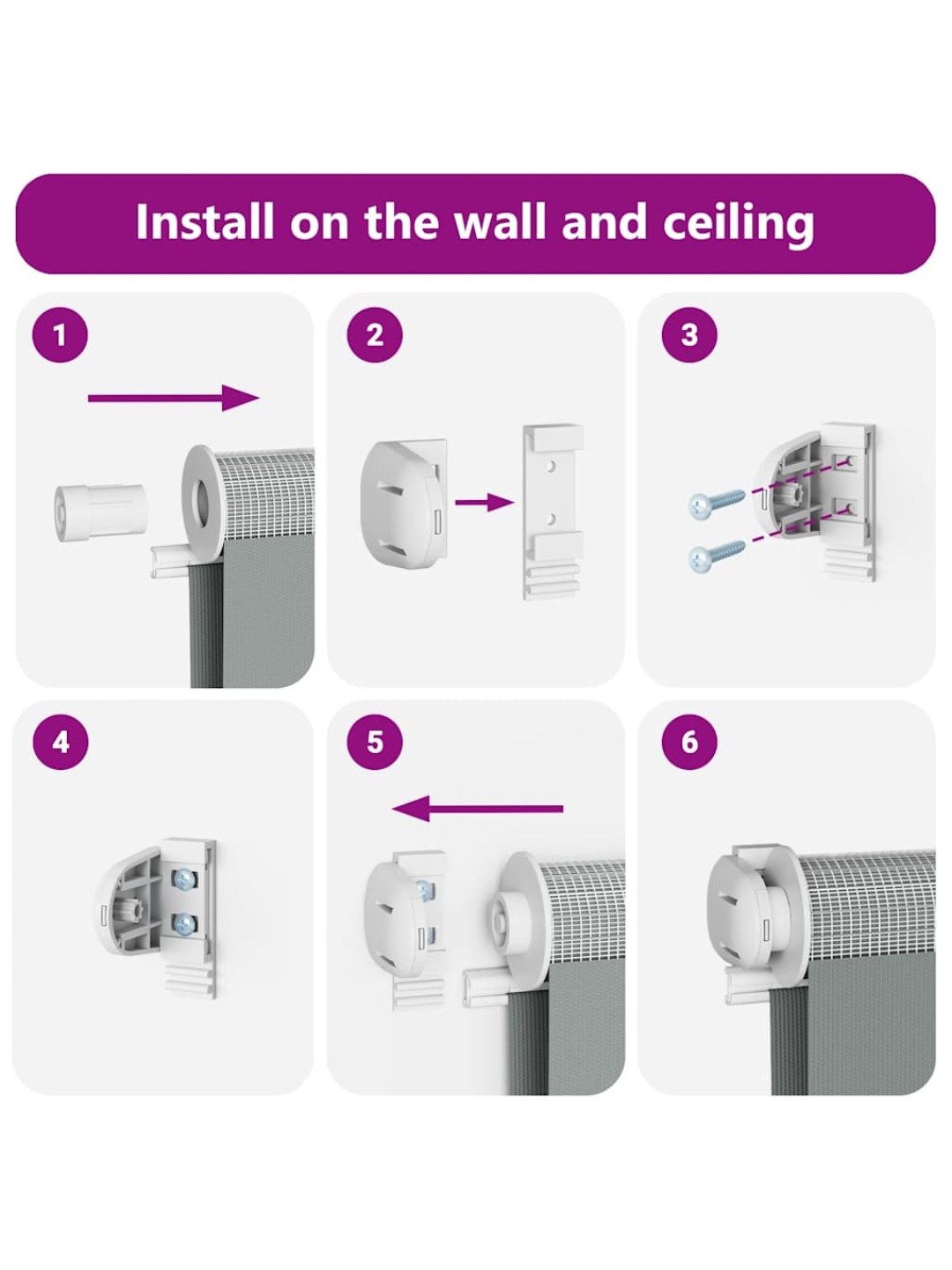 Install on the wall and ceiling

1

2

3

4

5

6