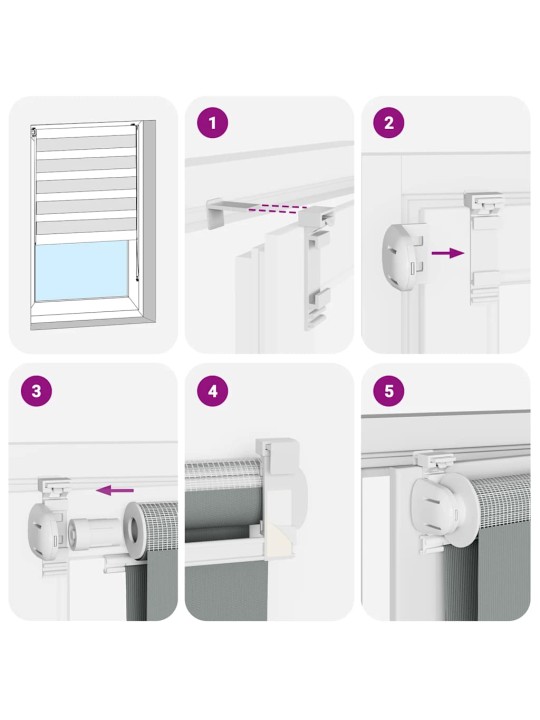 1

2

3

4

5