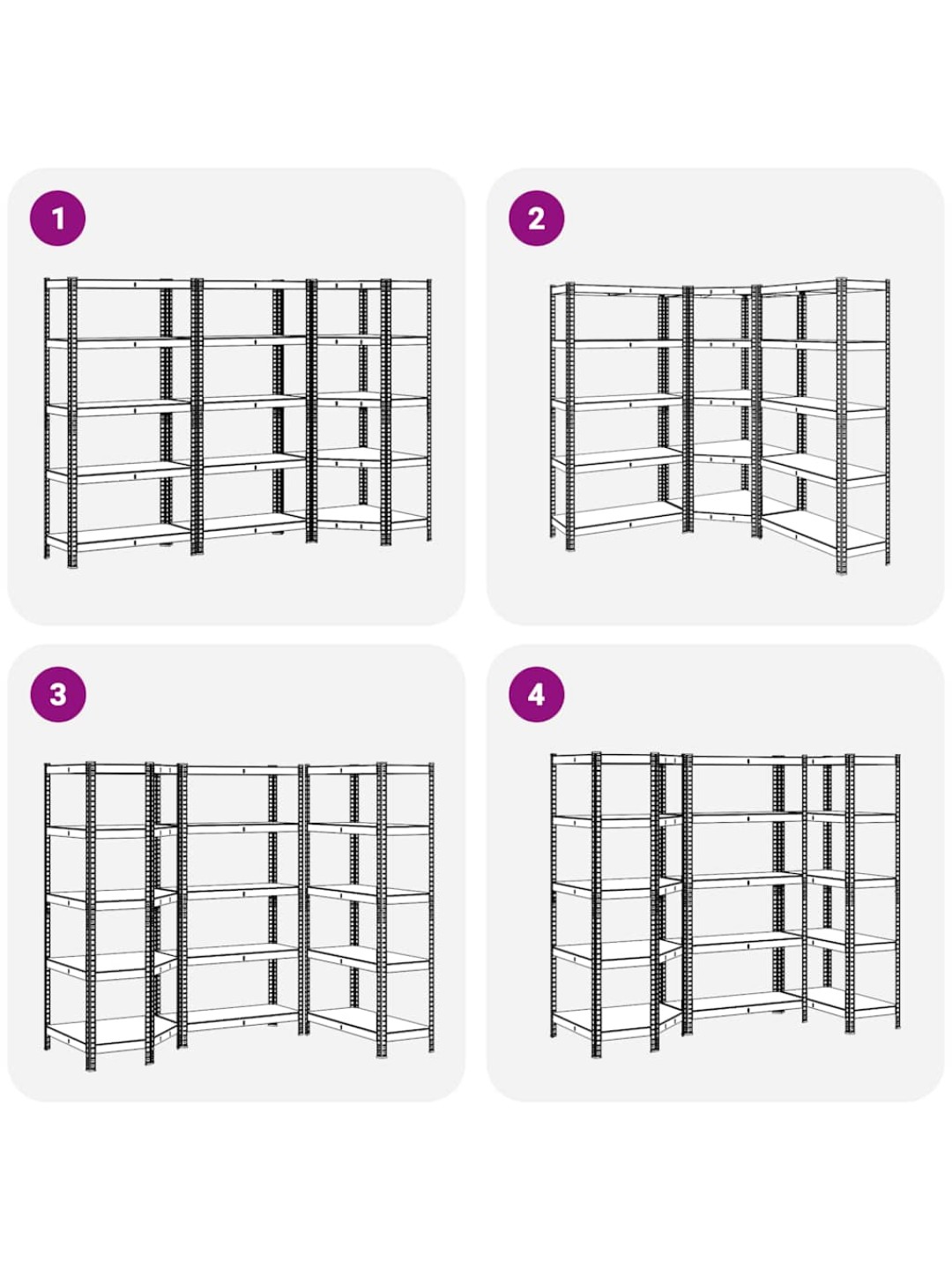 1

2

3

4