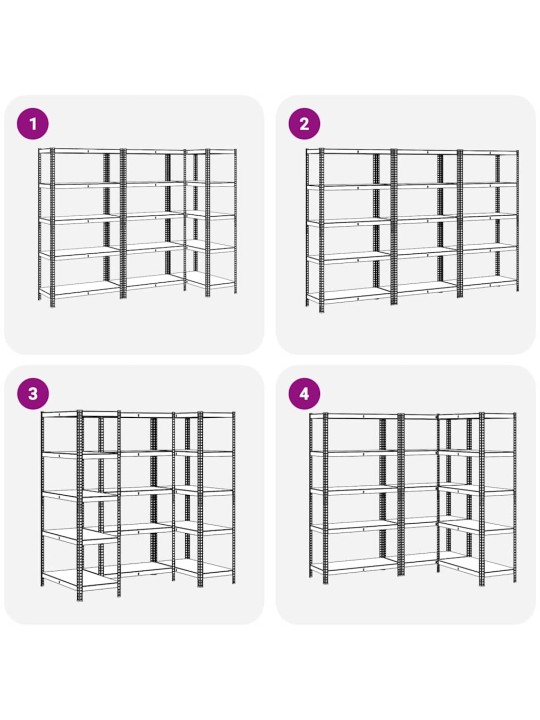 1

2

3

4