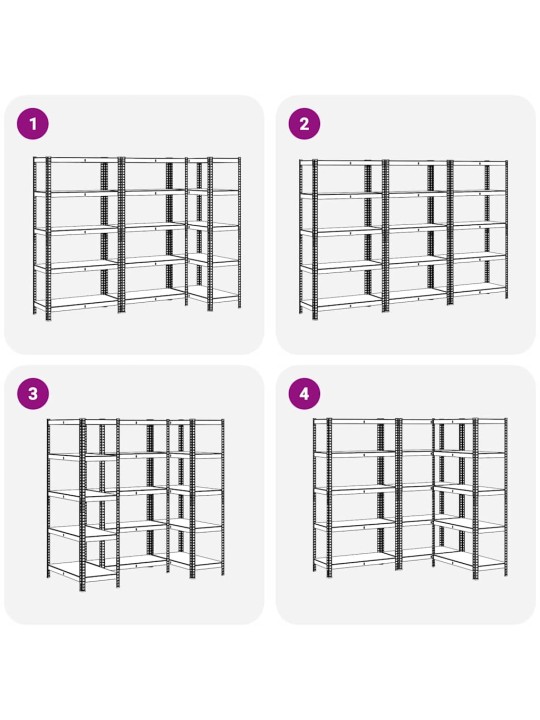 1

2

3

4