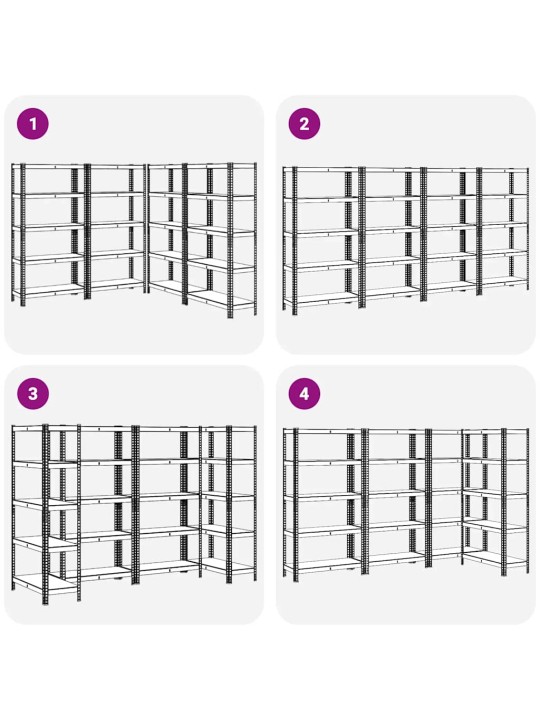 1

2

3

4