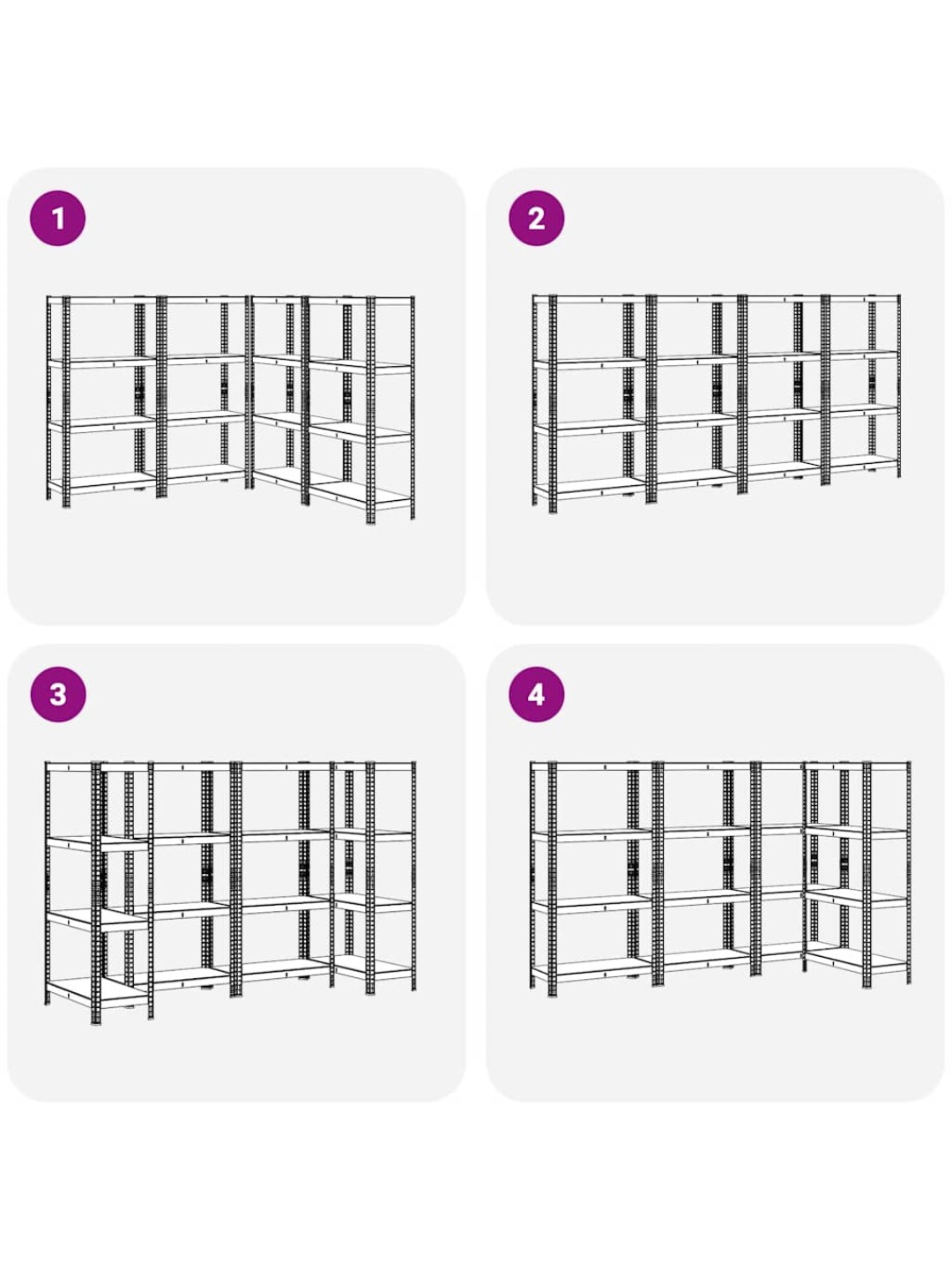 1

2

3

4