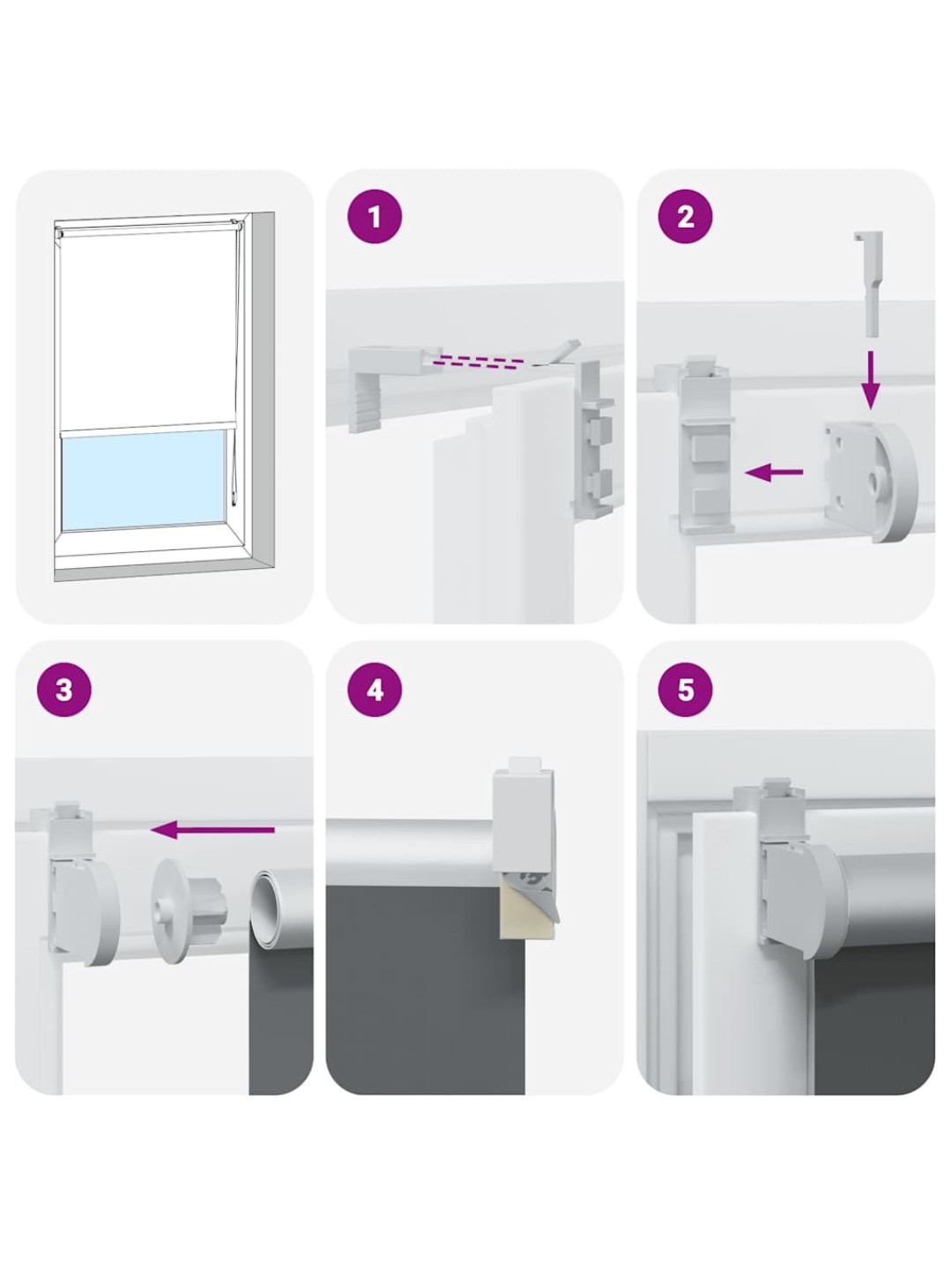 1

2

3

4

5