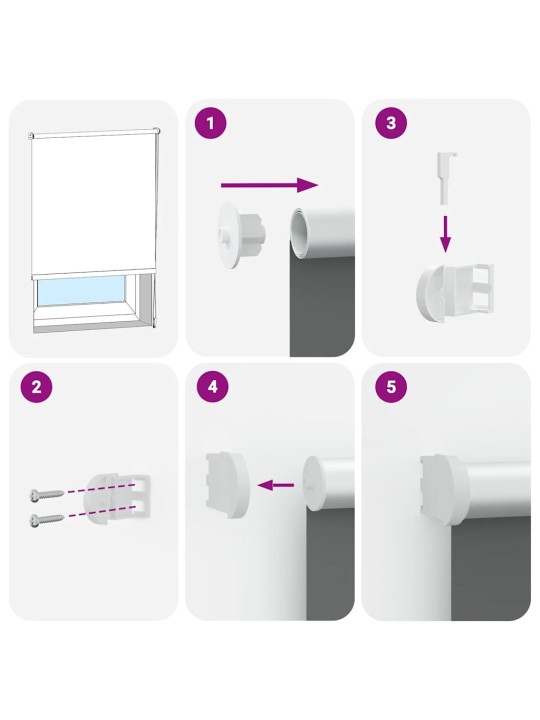 1

3

2

4

5