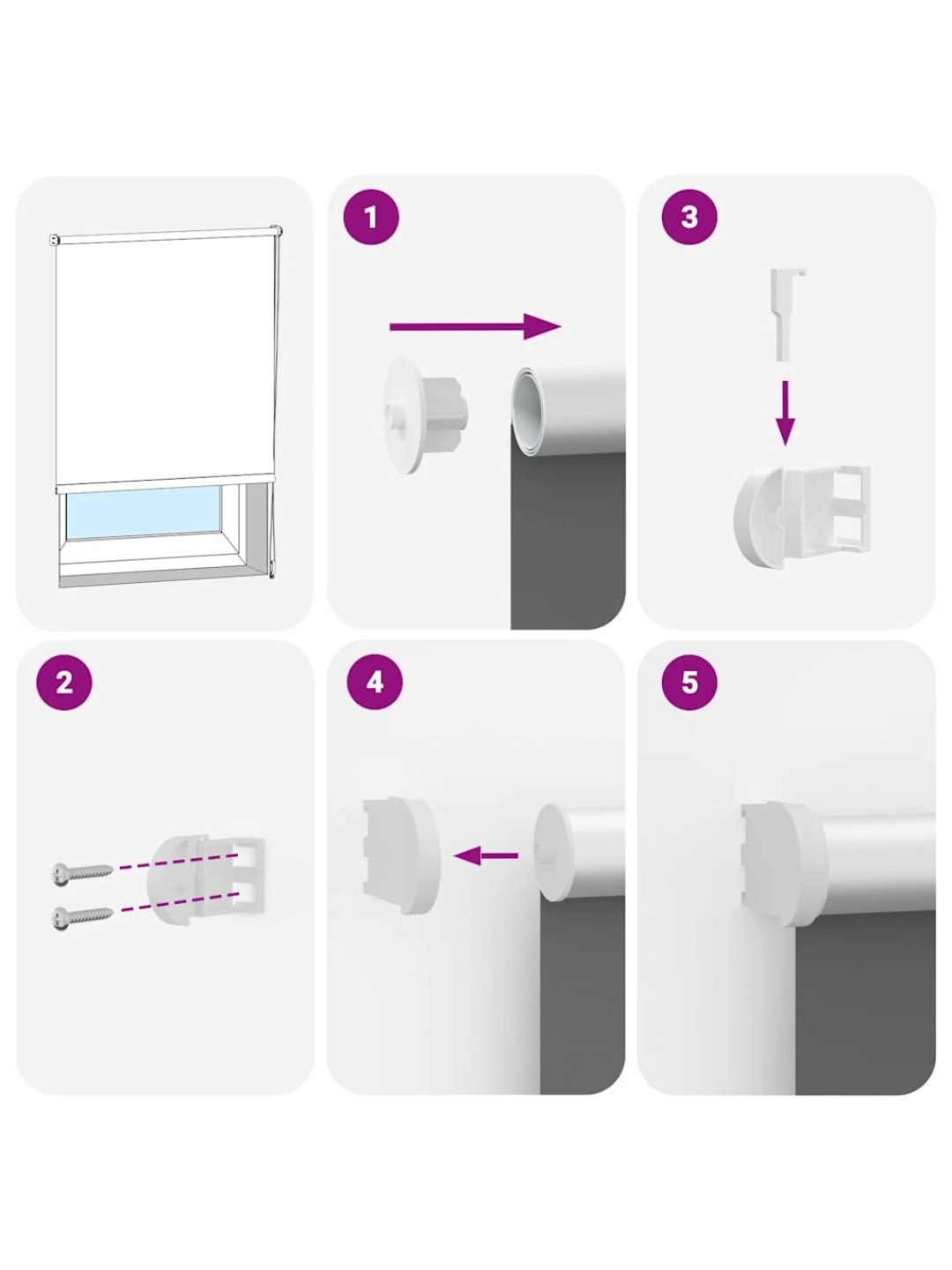 1

3

2

4

5