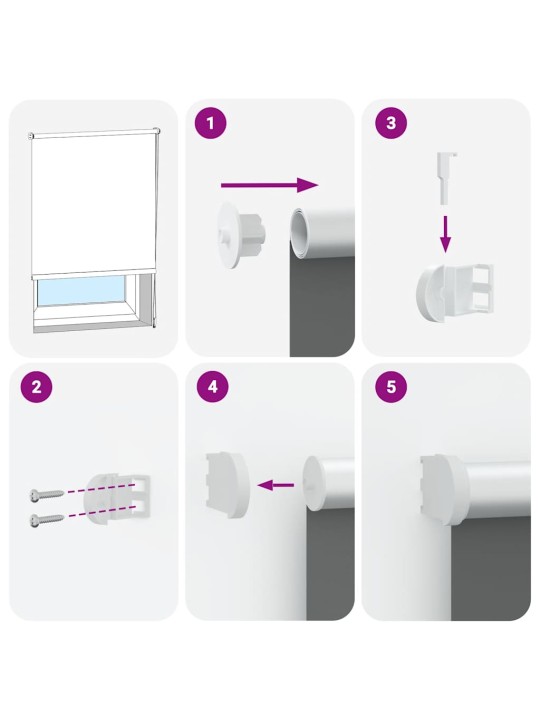 1

3

2

4

5