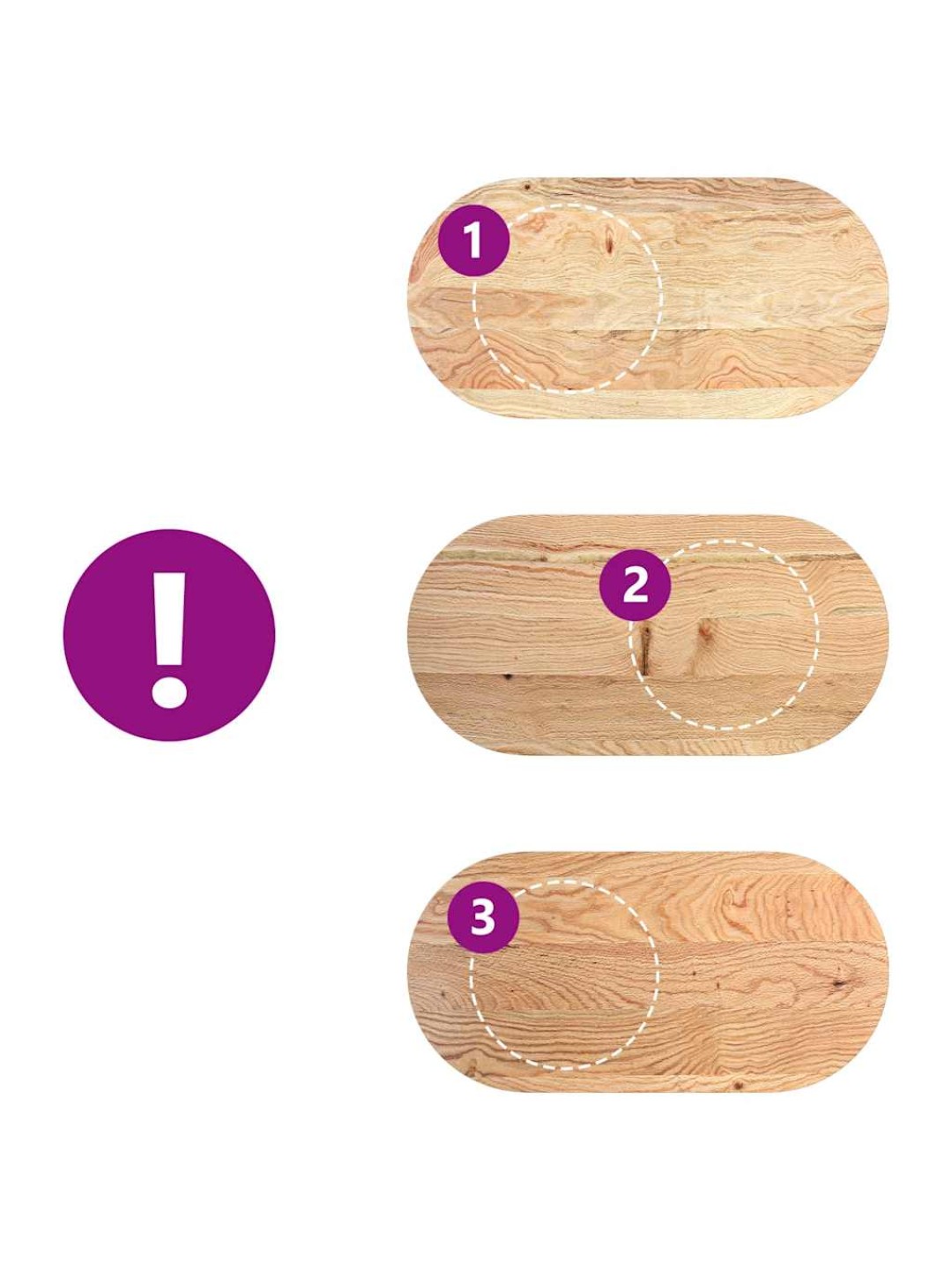 1

!

2

3